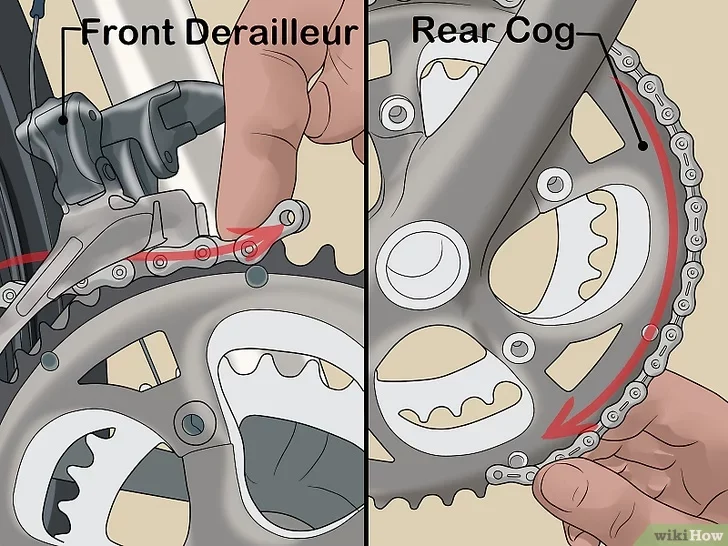 Front Derailleur

Rear Cog

wikiHow